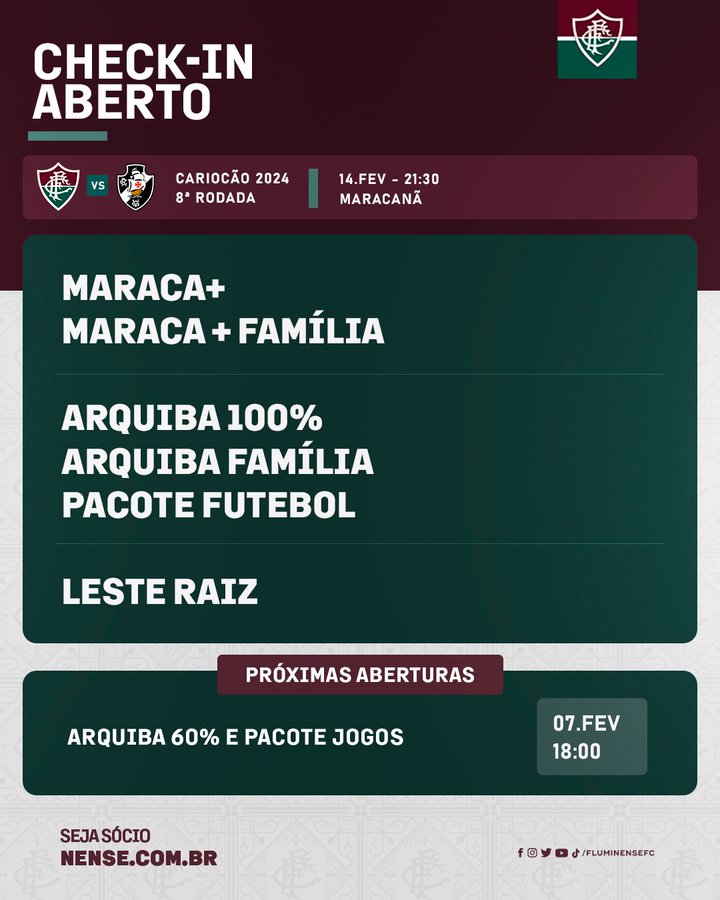 CHECK-IN
ABERTO

VS

CARIOCÃO 2024
8ª RODADA

14.FEV - 21:30
MARACANÃ

MARACA+
MARACA + FAMÍLIA

ARQUIBA 100%
ARQUIBA FAMÍLIA
PACOTE FUTEBOL

LESTE RAIZ

PRÓXIMAS ABERTURAS

ARQUIBA 60% E PACOTE JOGOS

07.FEV
18:00

SEJA SÓCIO
NENSE.COM.BR

/FLUMINENSEFC